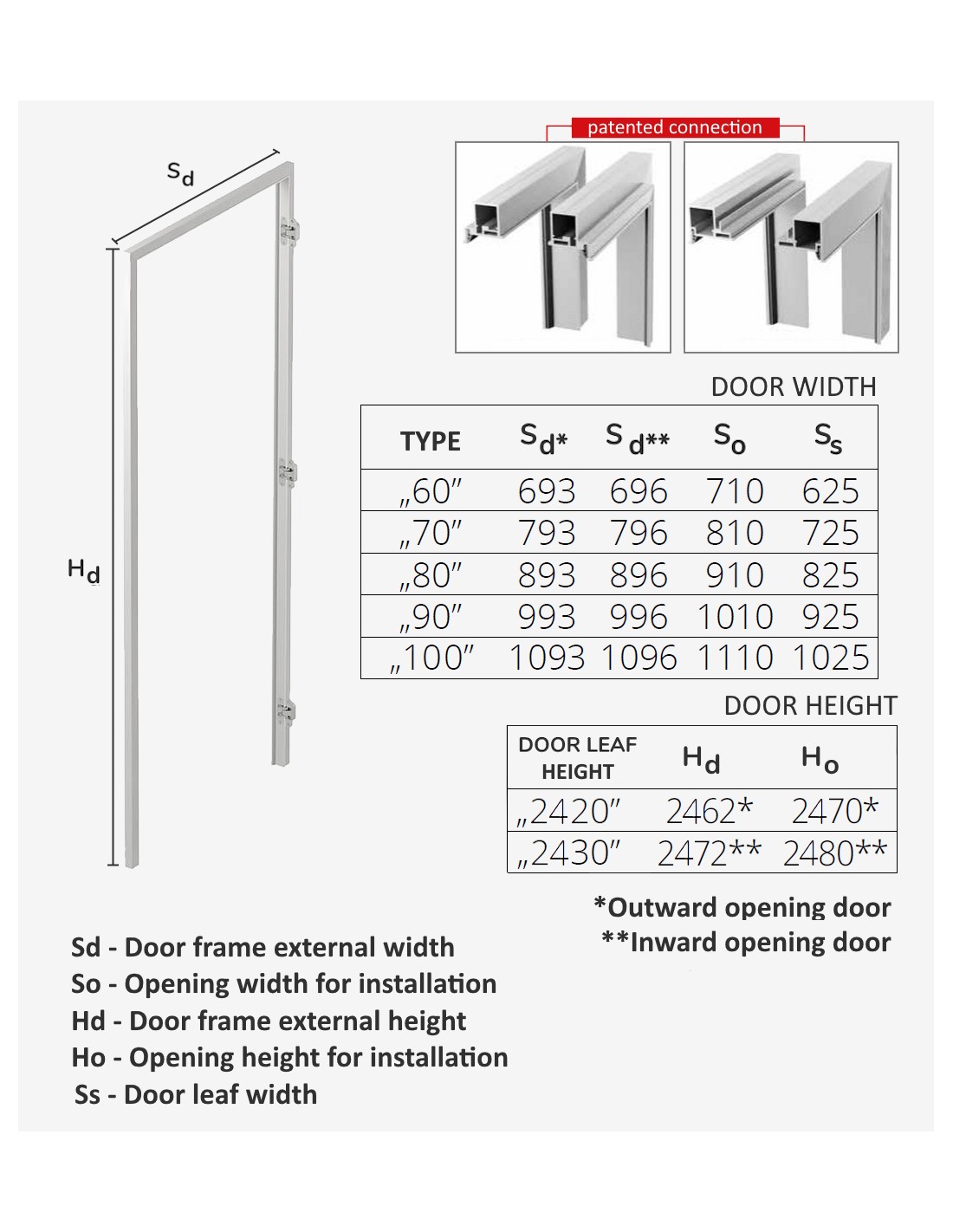 $S_d$

$H_d$

patented connection

DOOR WIDTH

| TYPE | $S_{d*}$ | $S_{d**}$ | $S_o$ | $S_s$ |
|---|---|---|---|---|
| „60” | 693 | 696 | 710 | 625 |
| „70” | 793 | 796 | 810 | 725 |
| „80” | 893 | 896 | 910 | 825 |
| „90” | 993 | 996 | 1010 | 925 |
| „100” | 1093 | 1096 | 1110 | 1025 |

DOOR HEIGHT

| DOOR LEAF HEIGHT | $H_d$ | $H_o$ |
|---|---|---|
| „2420” | 2462* | 2470* |
| „2430” | 2472** | 2480** |

*Outward opening door
**Inward opening door

Sd - Door frame external width
So - Opening width for installation
Hd - Door frame external height
Ho - Opening height for installation
Ss - Door leaf width