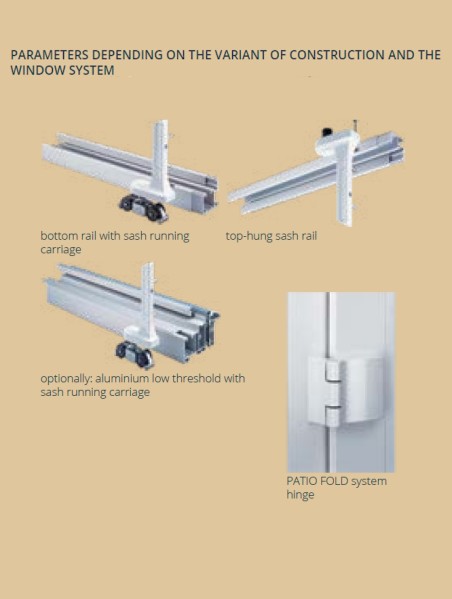 PARAMETERS DEPENDING ON THE VARIANT OF CONSTRUCTION AND THE WINDOW SYSTEM

bottom rail with sash running carriage

top-hung sash rail

optionally: aluminium low threshold with sash running carriage

PATIO FOLD system hinge