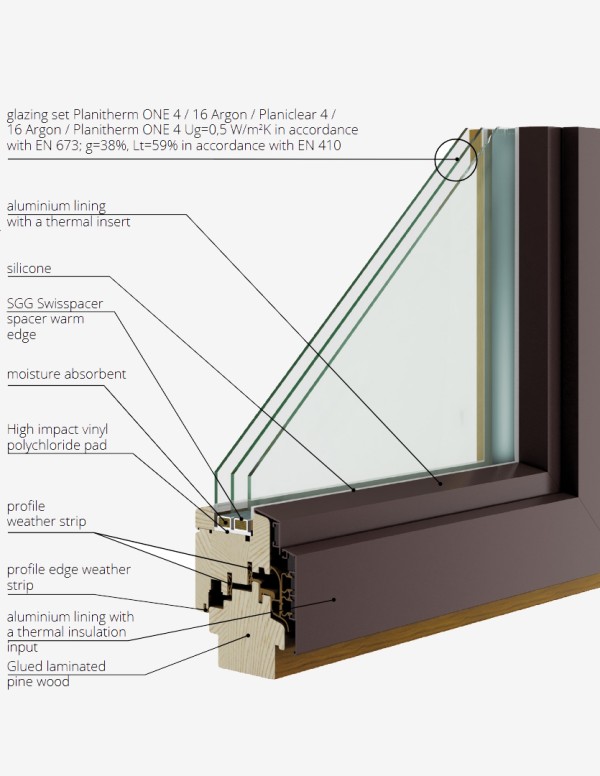 glazing set Planitherm ONE 4 / 16 Argon / Planiclear 4 / 16 Argon / Planitherm ONE 4 Ug=0,5 W/m²K in accordance with EN 673; g=38%, Lt=59% in accordance with EN 410

aluminium lining with a thermal insert

silicone

SGG Swisspacer spacer warm edge

moisture absorbent

High impact vinyl polychloride pad

profile weather strip

profile edge weather strip

aluminium lining with a thermal insulation input

Glued laminated pine wood