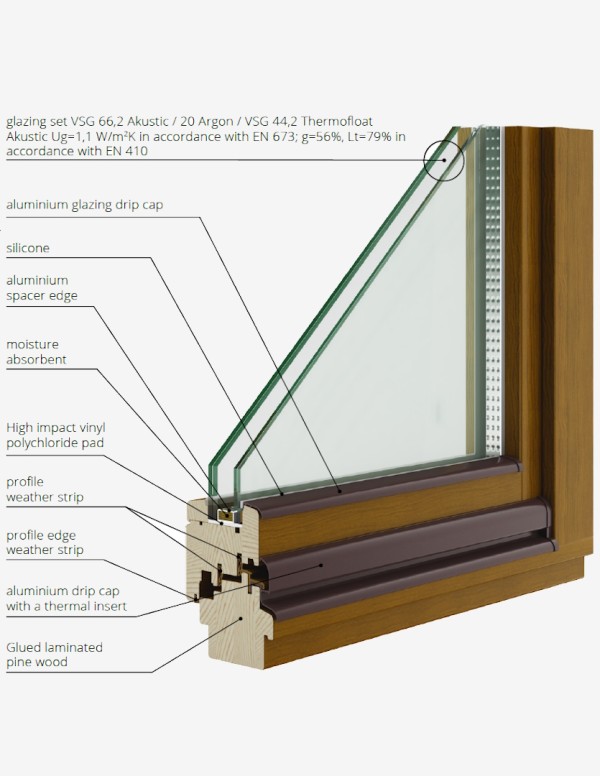 glazing set VSG 66,2 Akustic / 20 Argon / VSG 44,2 Thermofloat Akustic Ug=1,1 W/m²K in accordance with EN 673; g=56%, Lt=79% in accordance with EN 410

aluminium glazing drip cap

silicone

aluminium spacer edge

moisture absorbent

High impact vinyl polychloride pad

profile weather strip

profile edge weather strip

aluminium drip cap with a thermal insert

Glued laminated pine wood