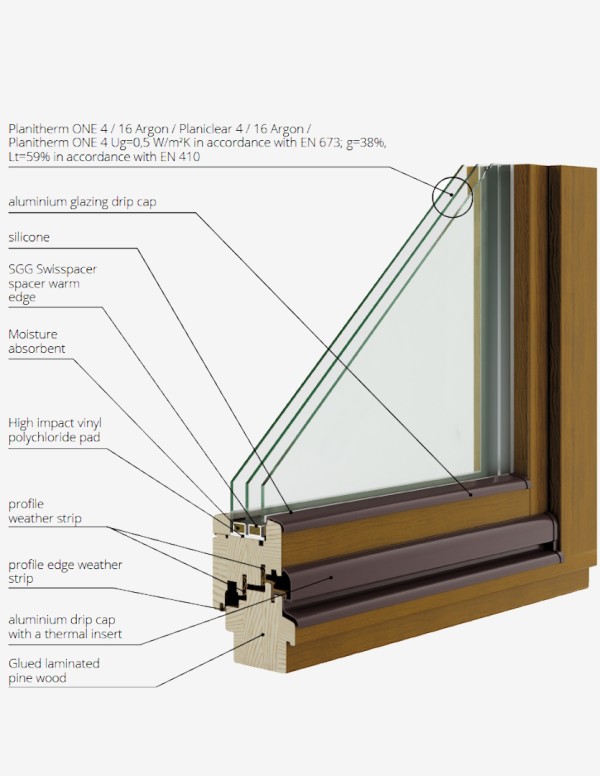 Planitherm ONE 4 / 16 Argon / Planiclear 4 / 16 Argon / Planitherm ONE 4 Ug=0,5 W/m²K in accordance with EN 673; g=38%, Lt=59% in accordance with EN 410

aluminium glazing drip cap

silicone

SGG Swisspacer spacer warm edge

Moisture absorbent

High impact vinyl polychloride pad

profile weather strip

profile edge weather strip

aluminium drip cap with a thermal insert

Glued laminated pine wood