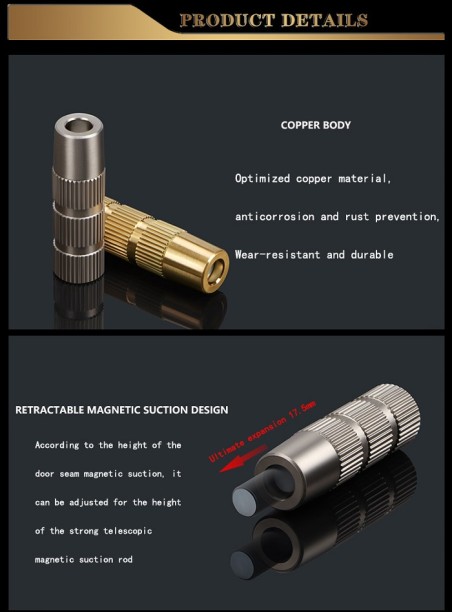 PRODUCT DETAILS

COPPER BODY

Optimized copper material,

anticorrosion and rust prevention,

Wear-resistant and durable

RETRACTABLE MAGNETIC SUCTION DESIGN

According to the height of the door seam magnetic suction, it can be adjusted for the height of the strong telescopic magnetic suction rod

Ultimate expansion 17.5mm