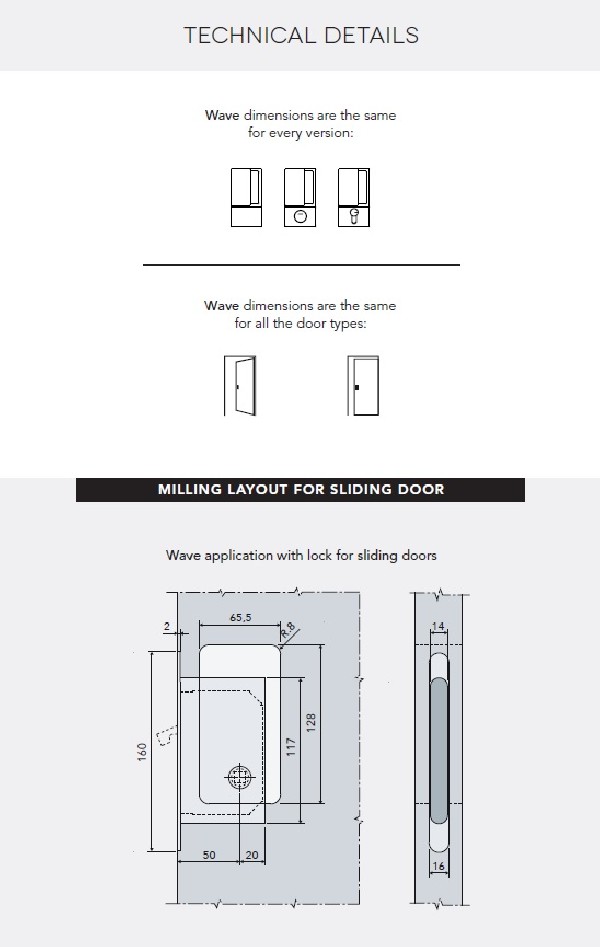 TECHNICAL DETAILS

Wave dimensions are the same for every version:

Wave dimensions are the same for all the door types:

MILLING LAYOUT FOR SLIDING DOOR

Wave application with lock for sliding doors

2
65,5
R.8
160
117
128
50
20
14
16