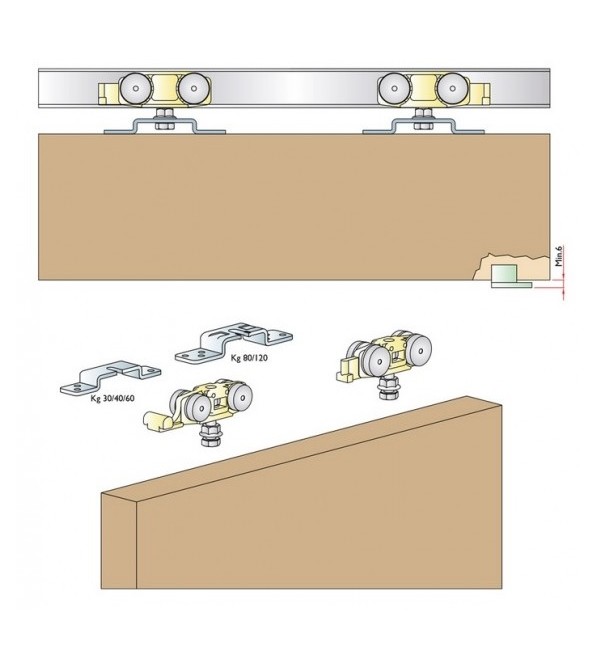 Min.6

Kg 80/120

Kg 30/40/60