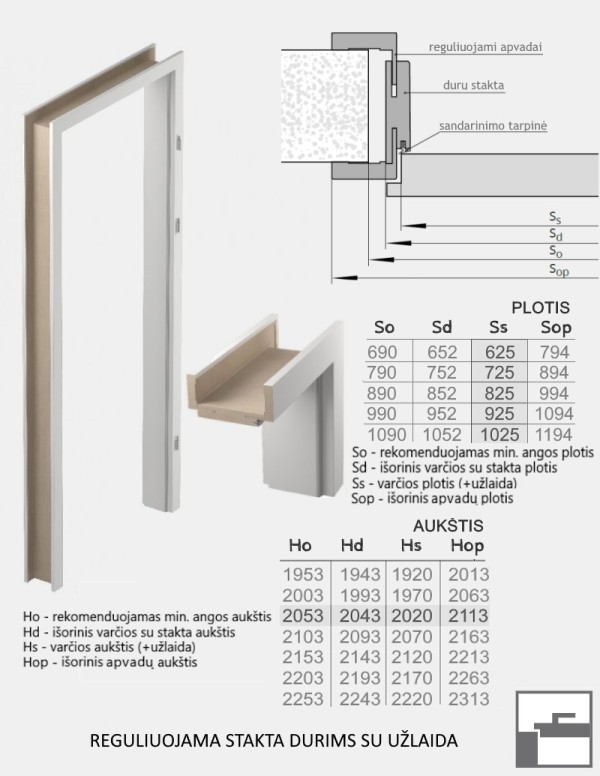 reguliuojami apvadai

durų stakta

sandarinimo tarpinė

$S_s$
$S_d$
$S_o$
$S_{op}$

PLOTIS

| So | Sd | Ss | Sop |
|---|---|---|---|
| 690 | 652 | 625 | 794 |
| 790 | 752 | 725 | 894 |
| 890 | 852 | 825 | 994 |
| 990 | 952 | 925 | 1094 |
| 1090 | 1052 | 1025 | 1194 |

So - rekomenduojamas min. angos plotis
Sd - išorinis varčios su stakta plotis
Ss - varčios plotis (+užlaida)
Sop - išorinis apvadų plotis

AUKŠTIS

| Ho | Hd | Hs | Hop |
|---|---|---|---|
| 1953 | 1943 | 1920 | 2013 |
| 2003 | 1993 | 1970 | 2063 |
| 2053 | 2043 | 2020 | 2113 |
| 2103 | 2093 | 2070 | 2163 |
| 2153 | 2143 | 2120 | 2213 |
| 2203 | 2193 | 2170 | 2263 |
| 2253 | 2243 | 2220 | 2313 |

Ho - rekomenduojamas min. angos aukštis
Hd - išorinis varčios su stakta aukštis
Hs - varčios aukštis (+užlaida)
Hop - išorinis apvadų aukštis

REGULIUOJAMA STAKTA DURIMS SU UŽLAIDA