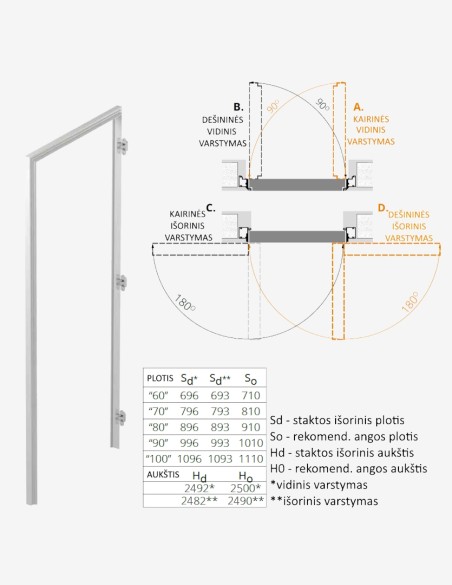 B.
DEŠININĖS
VIDINIS
VARSTYMAS

90°

90°

A.
KAIRINĖS
VIDINIS
VARSTYMAS

C.
KAIRINĖS
IŠORINIS
VARSTYMAS

D.
DEŠININĖS
IŠORINIS
VARSTYMAS

180°

180°

| PLOTIS | $S_d$* | $S_d$** | $S_o$ |
|---|---|---|---|
| "60" | 696 | 693 | 710 |
| "70" | 796 | 793 | 810 |
| "80" | 896 | 893 | 910 |
| "90" | 996 | 993 | 1010 |
| "100" | 1096 | 1093 | 1110 |
| AUKŠTIS | $H_d$ | | $H_o$ |
| | 2492* | | 2500* |
| | 2482** | | 2490** |

Sd - staktos išorinis plotis
So - rekomend. angos plotis
Hd - staktos išorinis aukštis
H0 - rekomend. angos aukštis
*vidinis varstymas
**išorinis varstymas